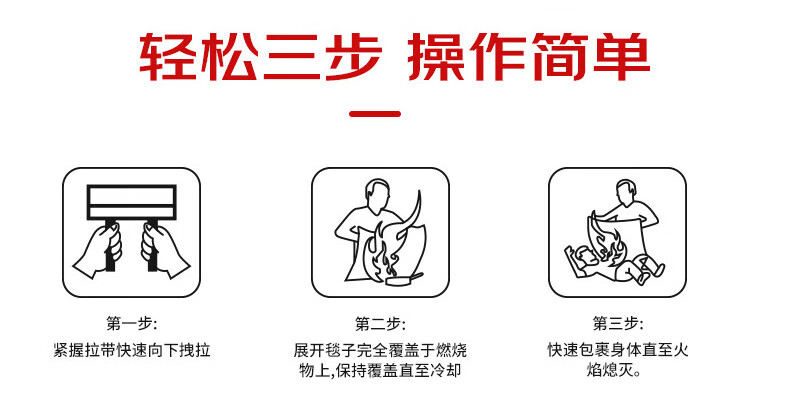 轻松三步 操作简单

第一步:
紧握拉带快速向下拽拉

第二步:
展开毯子完全覆盖于燃烧物上,保持覆盖直至冷却

第三步:
快速包裹身体直至火焰熄灭。