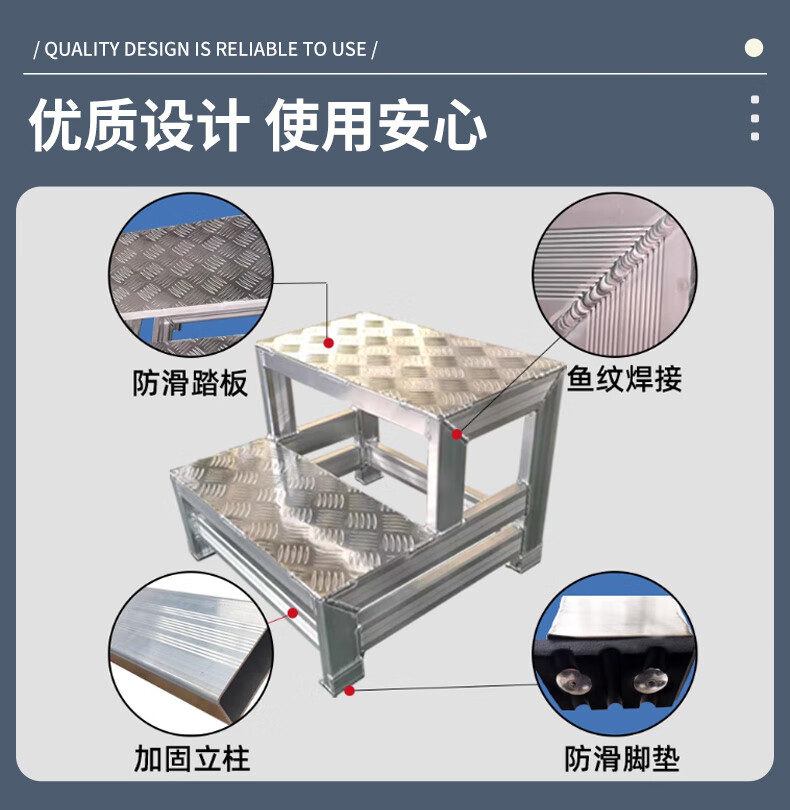 / QUALITY DESIGN IS RELIABLE TO USE /

优质设计 使用安心

防滑踏板

鱼纹焊接

加固立柱

防滑脚垫