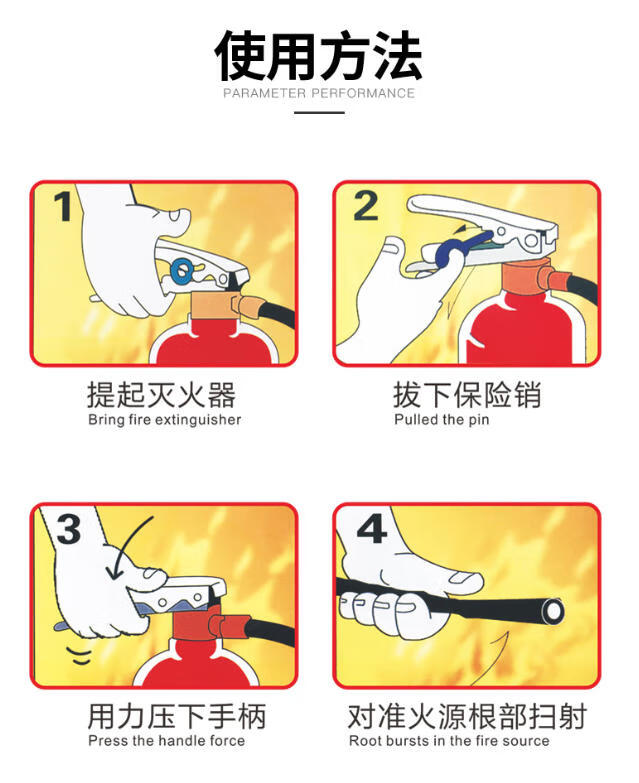 使用方法
PARAMETER PERFORMANCE

1

提起灭火器
Bring fire extinguisher

2

拔下保险销
Pulled the pin

3

用力压下手柄
Press the handle force

4

对准火源根部扫射
Root bursts in the fire source