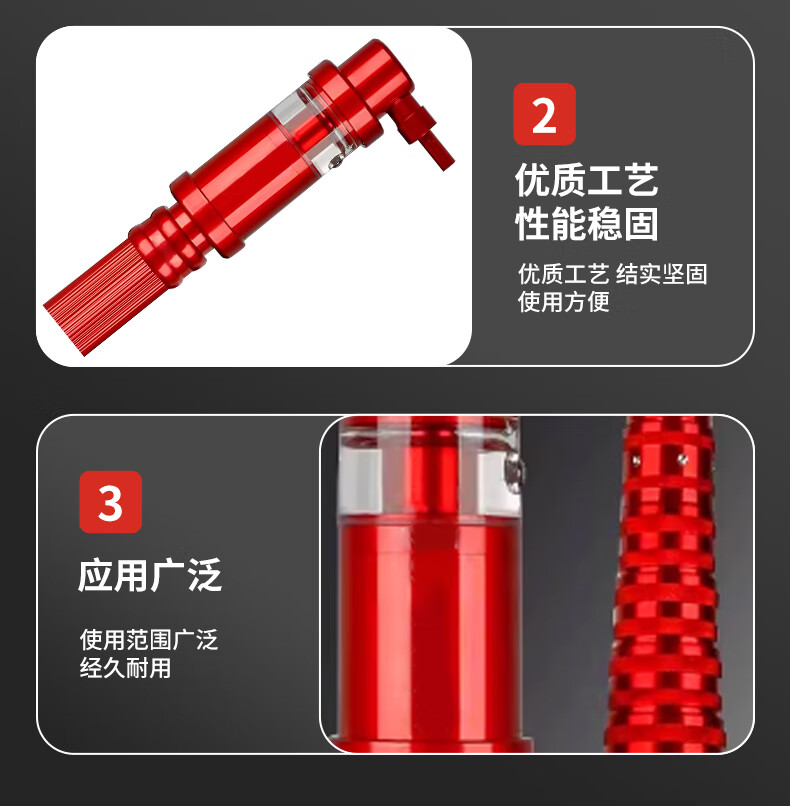 2

优质工艺
性能稳固

优质工艺 结实坚固
使用方便

3

应用广泛

使用范围广泛
经久耐用