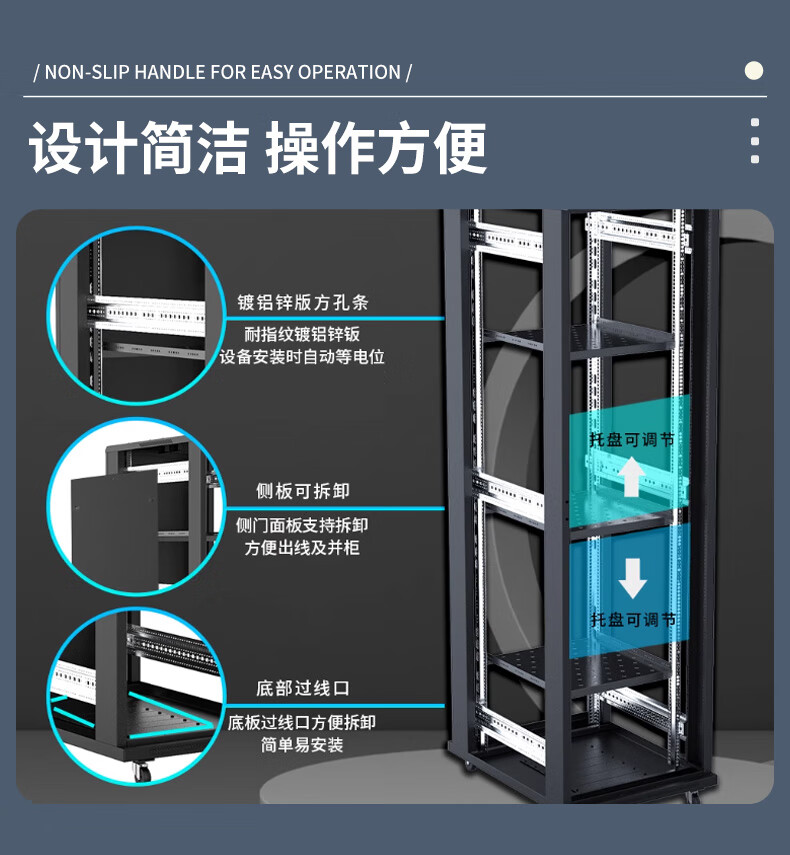 / NON-SLIP HANDLE FOR EASY OPERATION /

设计简洁 操作方便

镀铝锌版方孔条

耐指纹镀铝锌钣
设备安装时自动等电位

侧板可拆卸

侧门面板支持拆卸
方便出线及并柜

底部过线口

底板过线口方便拆卸
简单易安装

托盘可调节

托盘可调节