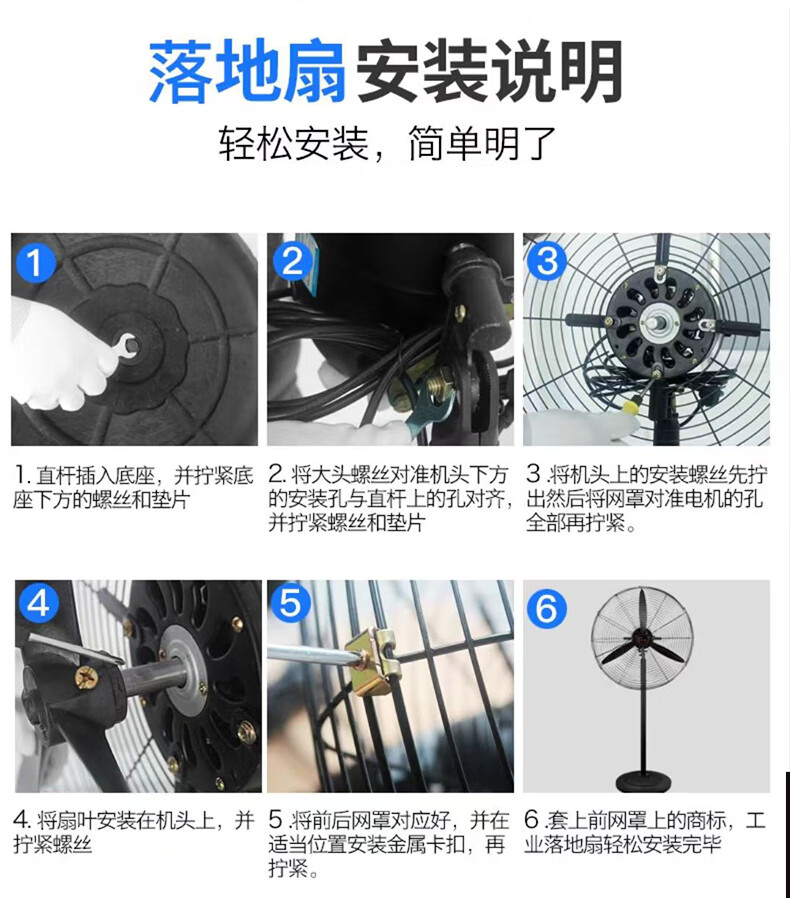 落地扇安装说明

轻松安装，简单明了

1

1. 直杆插入底座，并拧紧底座下方的螺丝和垫片

2

2. 将大头螺丝对准机头下方的安装孔与直杆上的孔对齐，并拧紧螺丝和垫片

3

3 .将机头上的安装螺丝先拧出然后将网罩对准电机的孔全部再拧紧。

4

4. 将扇叶安装在机头上，并拧紧螺丝

5

5 .将前后网罩对应好，并在适当位置安装金属卡扣，再拧紧。

6

6 .套上前网罩上的商标，工业落地扇轻松安装完毕