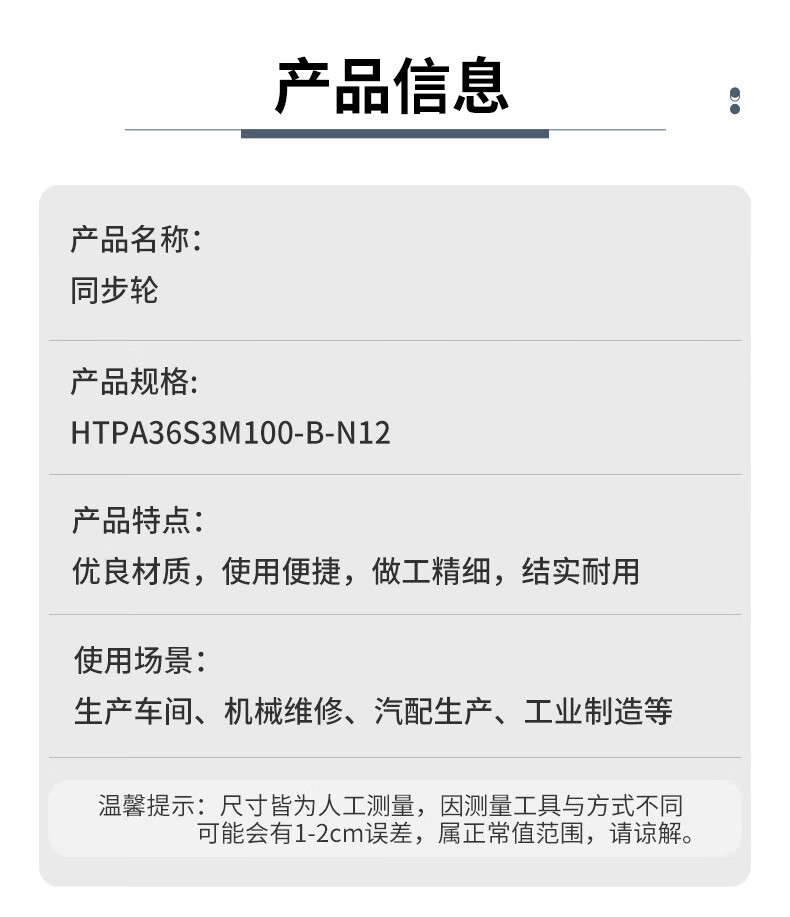 产品信息

产品名称:
同步轮

产品规格:
HTPA36S3M100-B-N12

产品特点:
优良材质，使用便捷，做工精细，结实耐用

使用场景:
生产车间、机械维修、汽配生产、工业制造等

温馨提示:尺寸皆为人工测量，因测量工具与方式不同可能会有1-2cm误差，属正常值范围，请谅解。