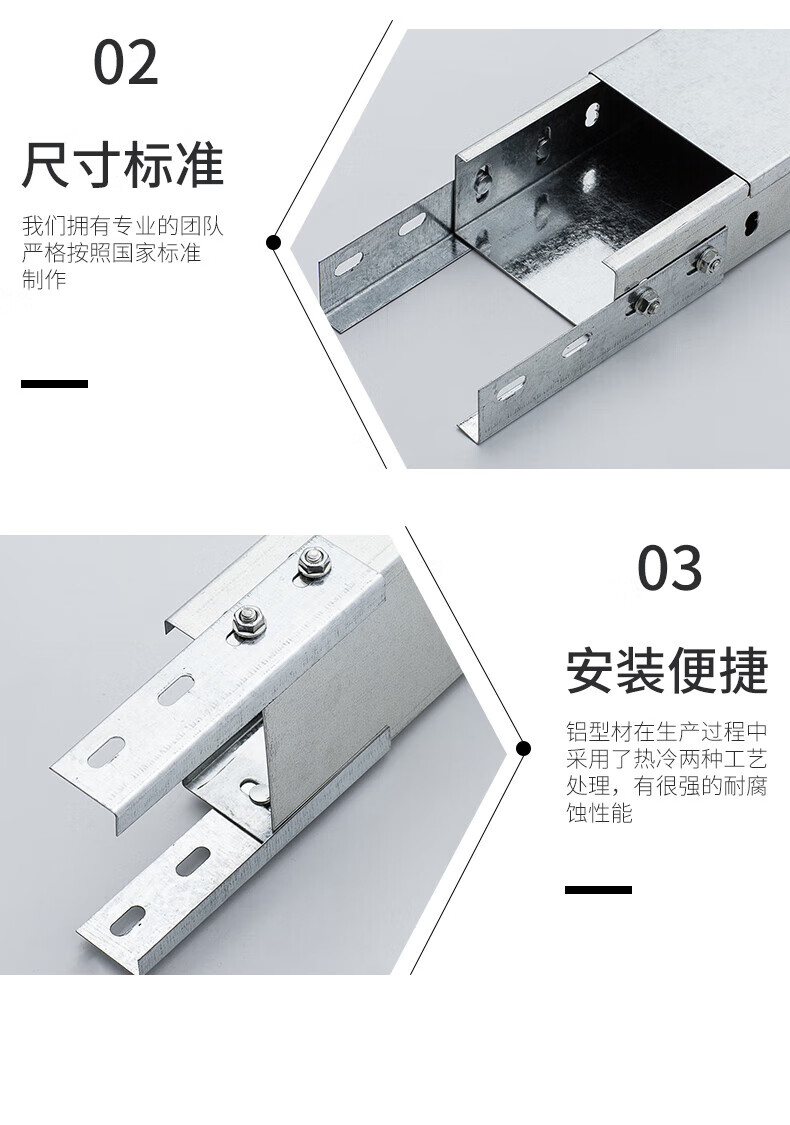 02

尺寸标准

我们拥有专业的团队严格按照国家标准制作

03

安装便捷

铝型材在生产过程中采用了热冷两种工艺处理，有很强的耐腐蚀性能