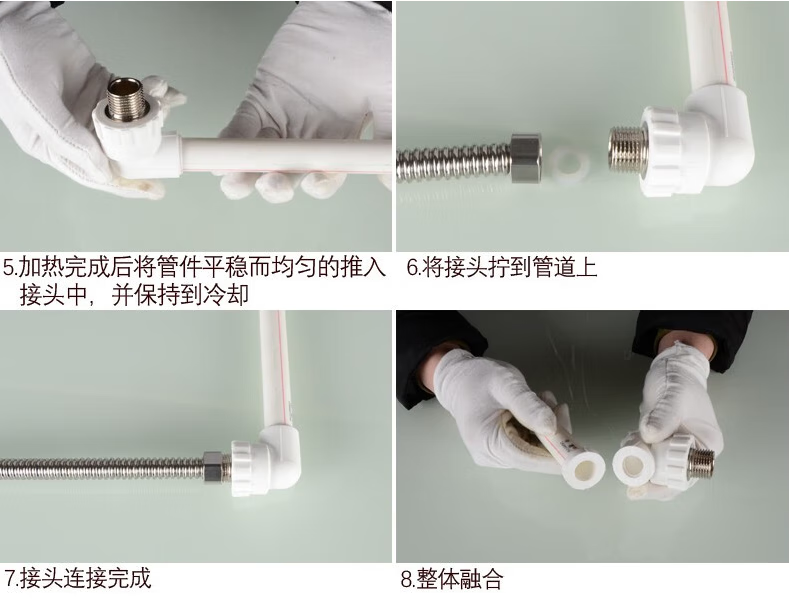 5.加热完成后将管件平稳而均匀的推入接头中，并保持到冷却

6.将接头拧到管道上

7.接头连接完成

8.整体融合