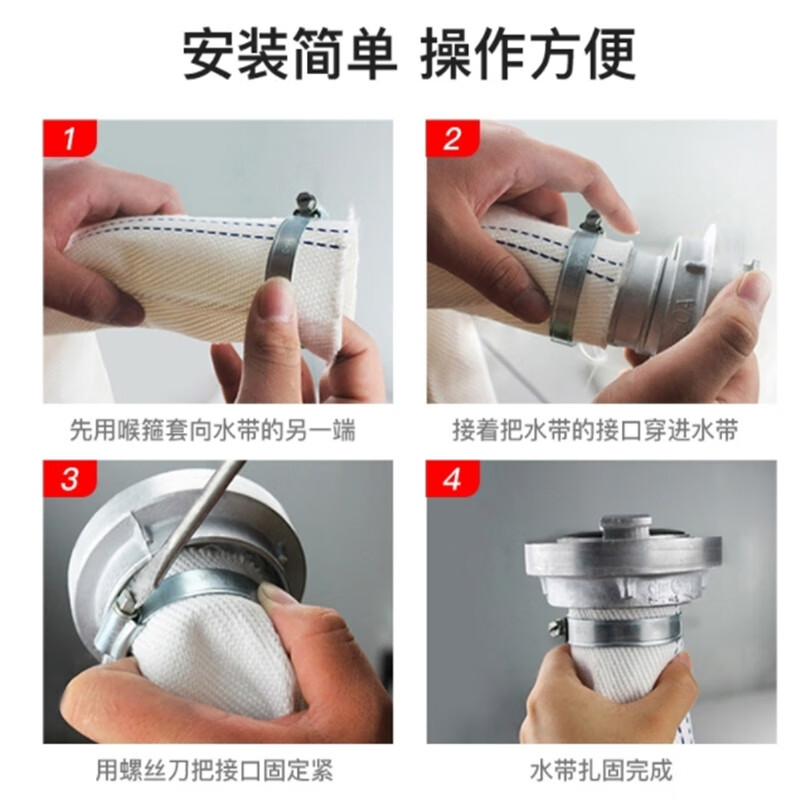 安装简单 操作方便

1

先用喉箍套向水带的另一端

2

接着把水带的接口穿进水带

3

用螺丝刀把接口固定紧

4

水带扎固完成