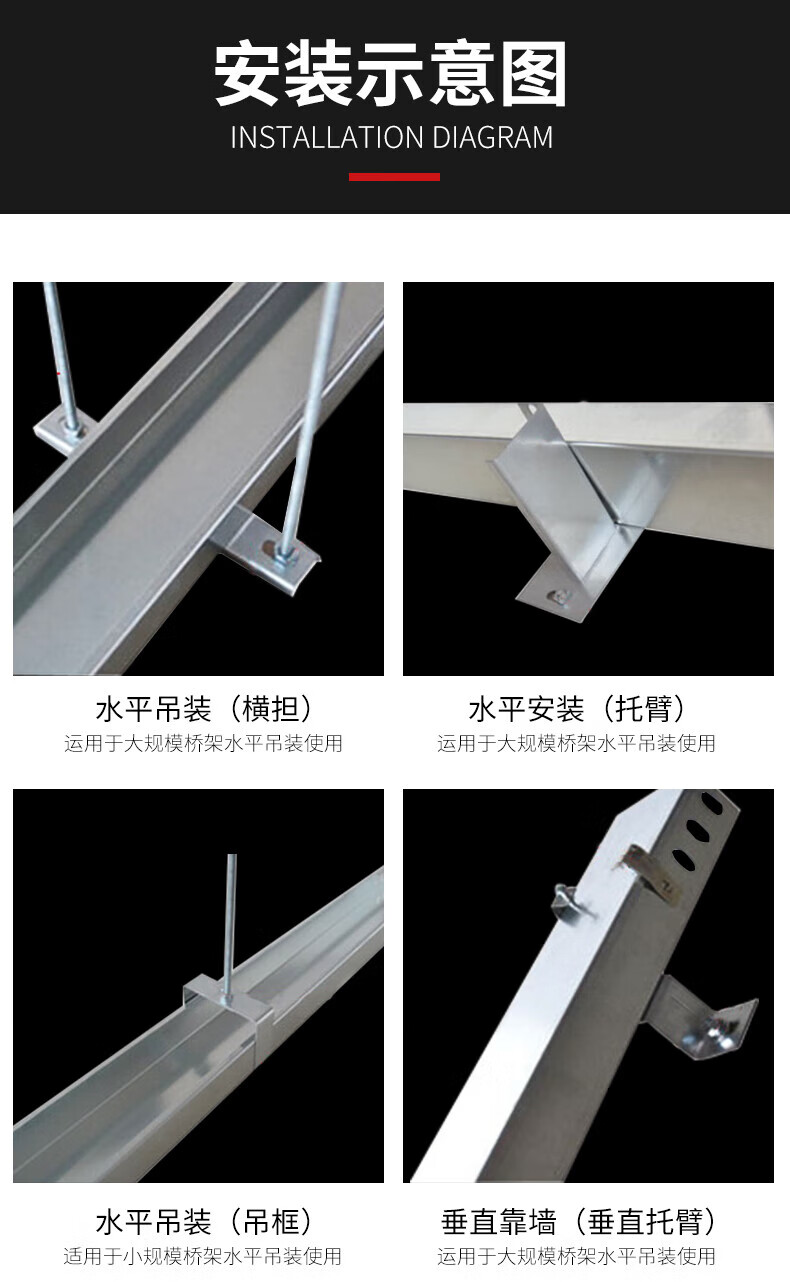 安装示意图
INSTALLATION DIAGRAM

水平吊装（横担）
运用于大规模桥架水平吊装使用

水平安装（托臂）
运用于大规模桥架水平吊装使用

水平吊装（吊框）
适用于小规模桥架水平吊装使用

垂直靠墙（垂直托臂）
运用于大规模桥架水平吊装使用